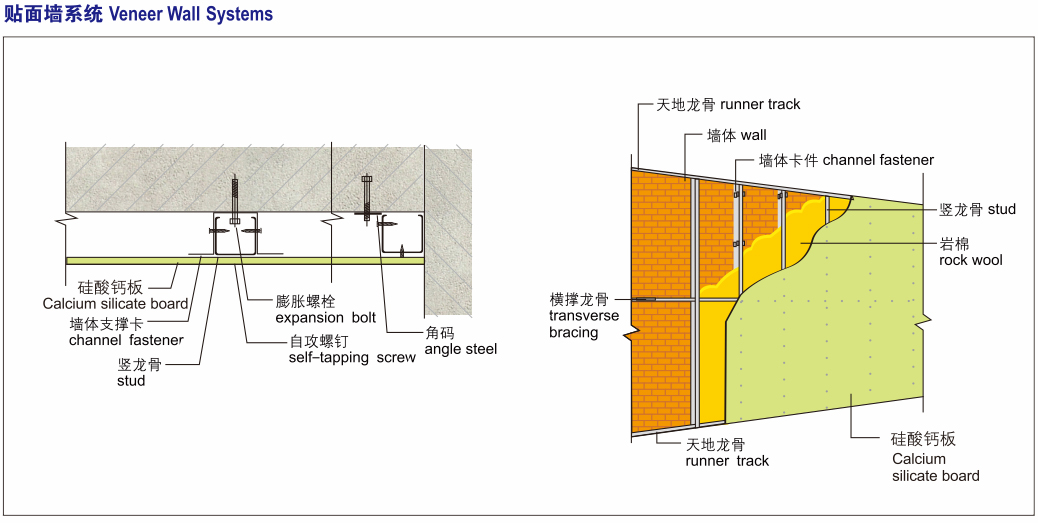 贴面墙系统 Veneer Wall Systems

硅酸钙板
Calcium silicate board
墙体支撑卡
channel fastener
竖龙骨
stud
膨胀螺栓
expansion bolt
自攻螺钉
self-tapping screw
角码
angle steel

天地龙骨 runner track
墙体 wall
墙体卡件 channel fastener
竖龙骨 stud
岩棉
rock wool
横撑龙骨
transverse bracing
天地龙骨
runner track
硅酸钙板
Calcium silicate board